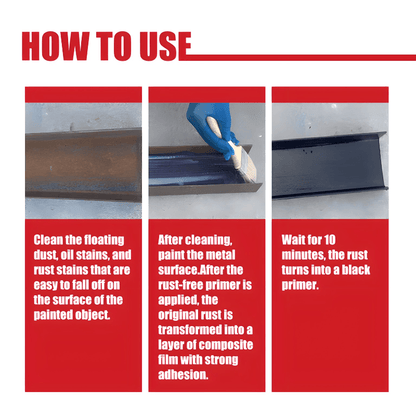 HOW TO USE

Clean the floating dust, oil stains, and rust stains that are easy to fall off on the surface of the painted object.

After cleaning, paint the metal surface.After the rust-free primer is applied, the original rust is transformed into a layer of composite film with strong adhesion.

Wait for 10 minutes, the rust turns into a black primer.