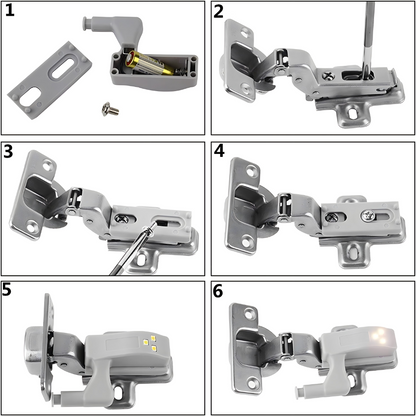 1

2

3

4

5

6